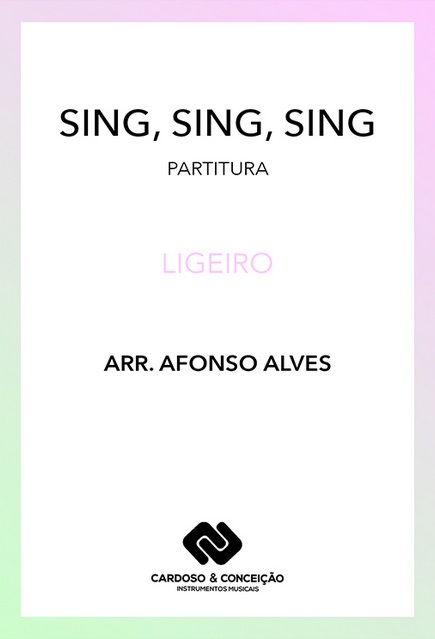 SING, SING, SING

PARTITURA

LIGEIRO

ARR. AFONSO ALVES

CARDOSO & CONCEIÇÃO
INSTRUMENTOS MUSICAIS